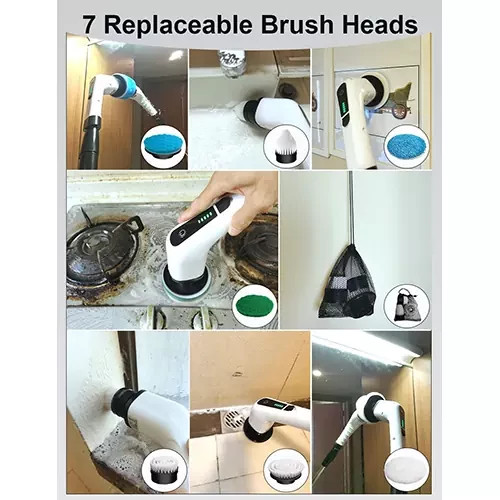 7 Replaceable Brush Heads